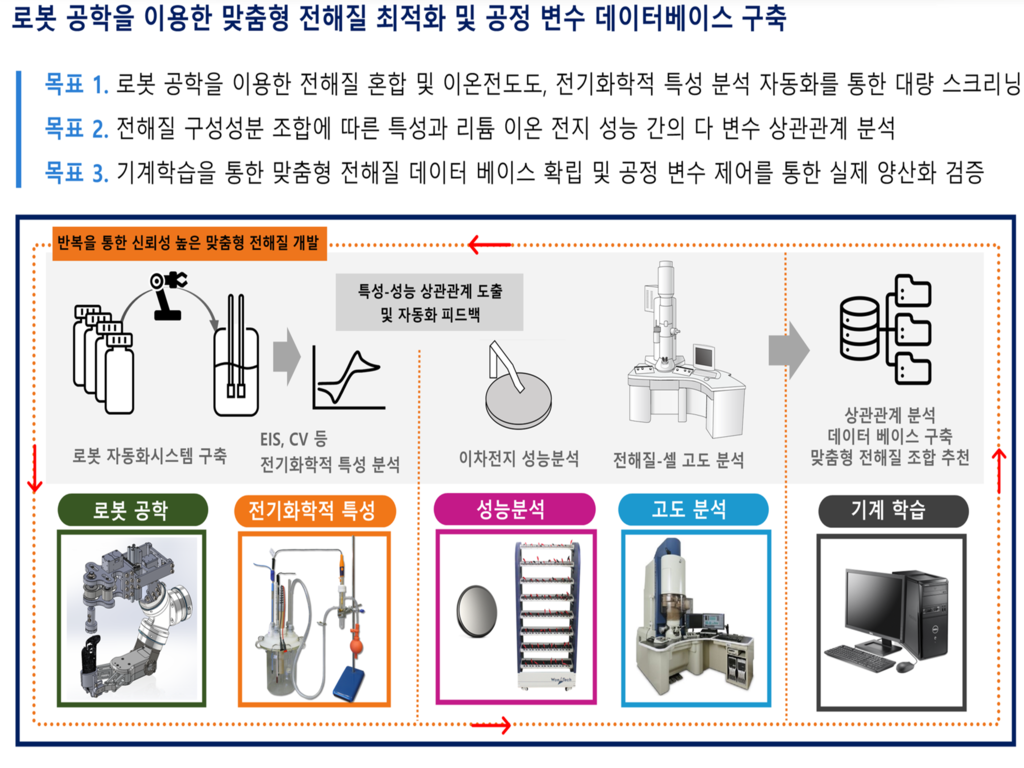 로봇 공학을 이용한 맞춤형 전해질 최적화 및 공정 변수 데이터베이스 구축

목표 1. 로봇 공학을 이용한 전해질 혼합 및 이온전도도, 전기화학적 특성 분석 자동화를 통한 대량 스크리닝

목표 2. 전해질 구성성분 조합에 따른 특성과 리튬 이온 전지 성능 간의 다 변수 상관관계 분석

목표 3. 기계학습을 통한 맞춤형 전해질 데이터 베이스 확립 및 공정 변수 제어를 통한 실제 양산화 검증

반복을 통한 신뢰성 높은 맞춤형 전해질 개발

특성-성능 상관관계 도출 및 자동화 피드백

로봇 자동화시스템 구축

EIS, CV 등 전기화학적 특성 분석

이차전지 성능분석

전해질-셀 고도 분석

상관관계 분석 데이터 베이스 구축 맞춤형 전해질 조합 추천

로봇 공학

전기화학적 특성

성능분석

고도 분석

기계 학습